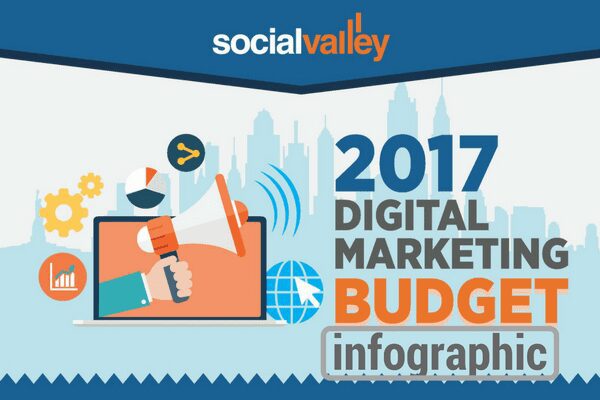 socialvalley

2017
DIGITAL
MARKETING
BUDGET
infographic